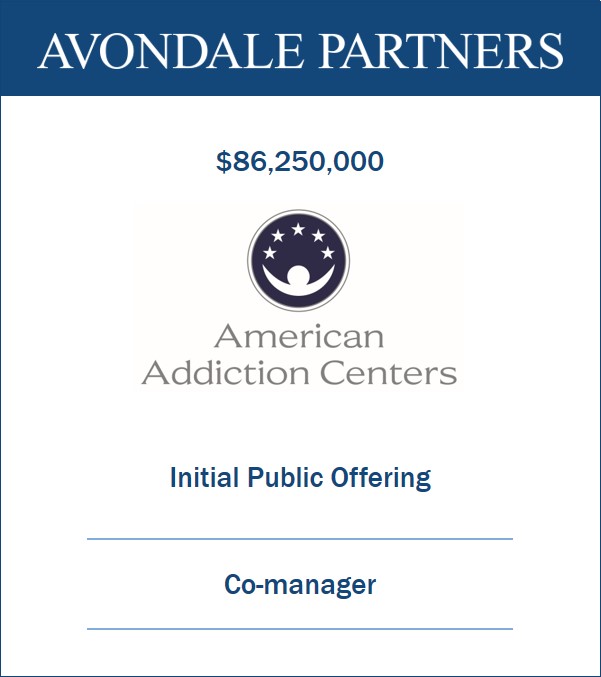 AVONDALE PARTNERS

$86,250,000

American
Addiction Centers

Initial Public Offering

Co-manager